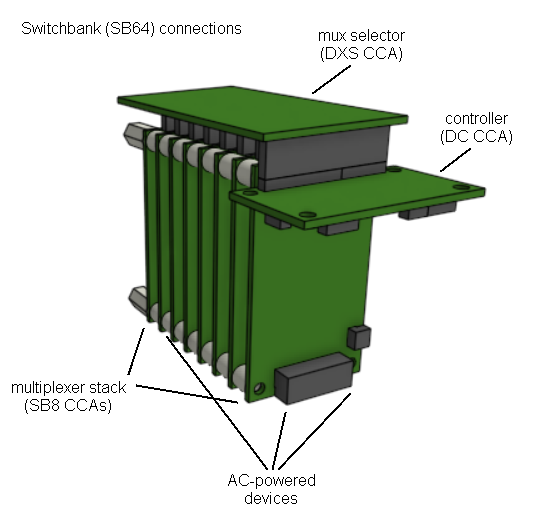 Switchbank (SB64) connections

mux selector
(DXS CCA)

controller
(DC CCA)

multiplexer stack
(SB8 CCAs)

AC-powered
devices